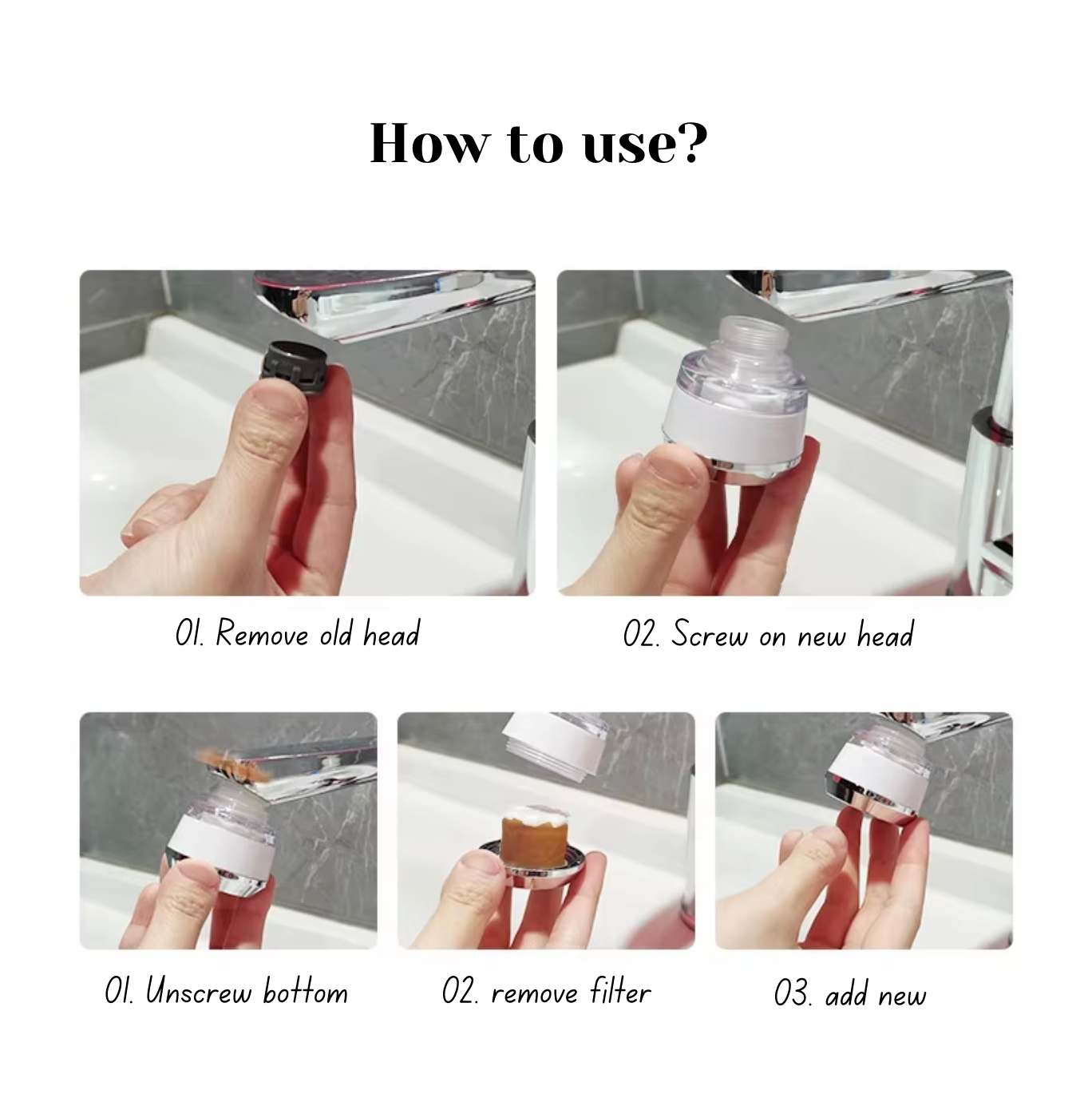 How to use?

01. Remove old head

02. Screw on new head

01. Unscrew bottom

02. remove filter

03. add new